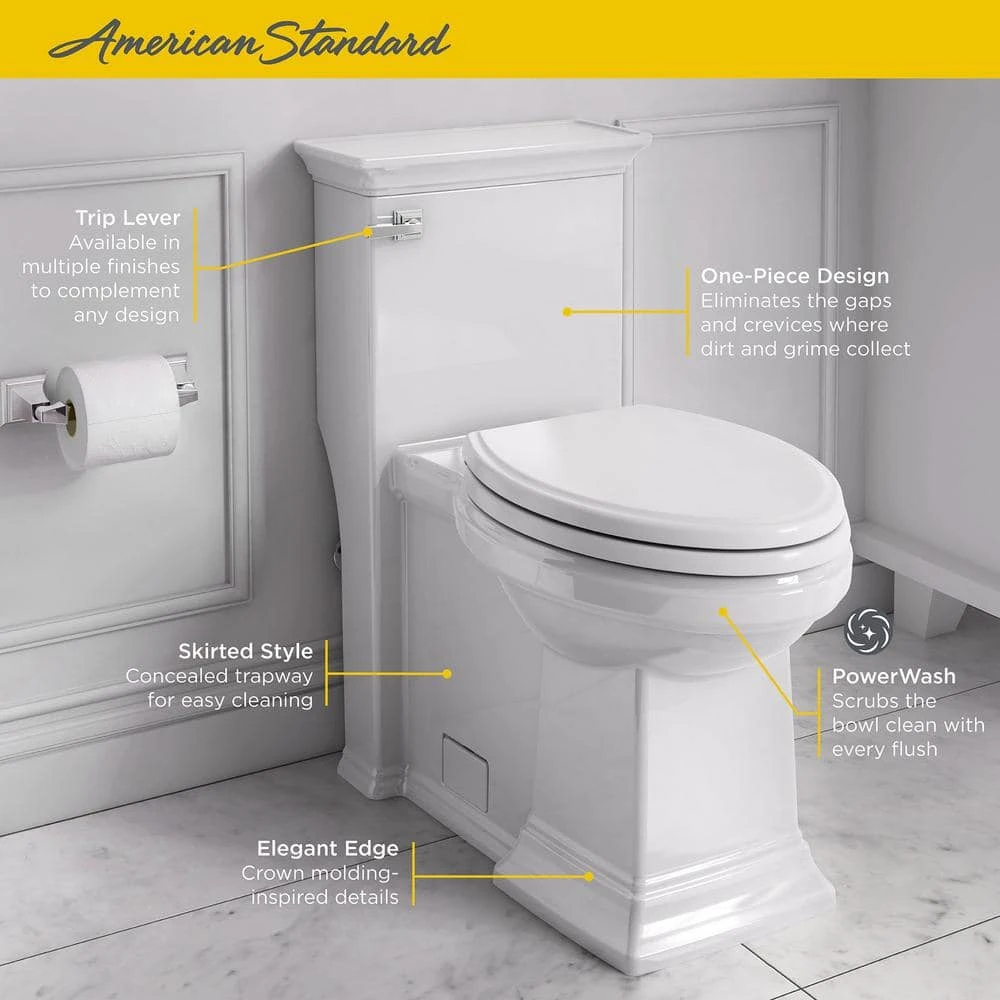 American Standard

Trip Lever
Available in multiple finishes to complement any design

One-Piece Design
Eliminates the gaps and crevices where dirt and grime collect

Skirted Style
Concealed trapway for easy cleaning

PowerWash
Scrubs the bowl clean with every flush

Elegant Edge
Crown molding-inspired details